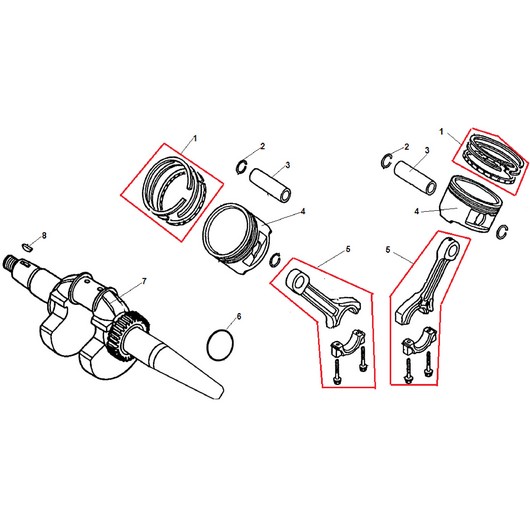 1
2
3
4
8
7
6
5
1
2
3
4
5